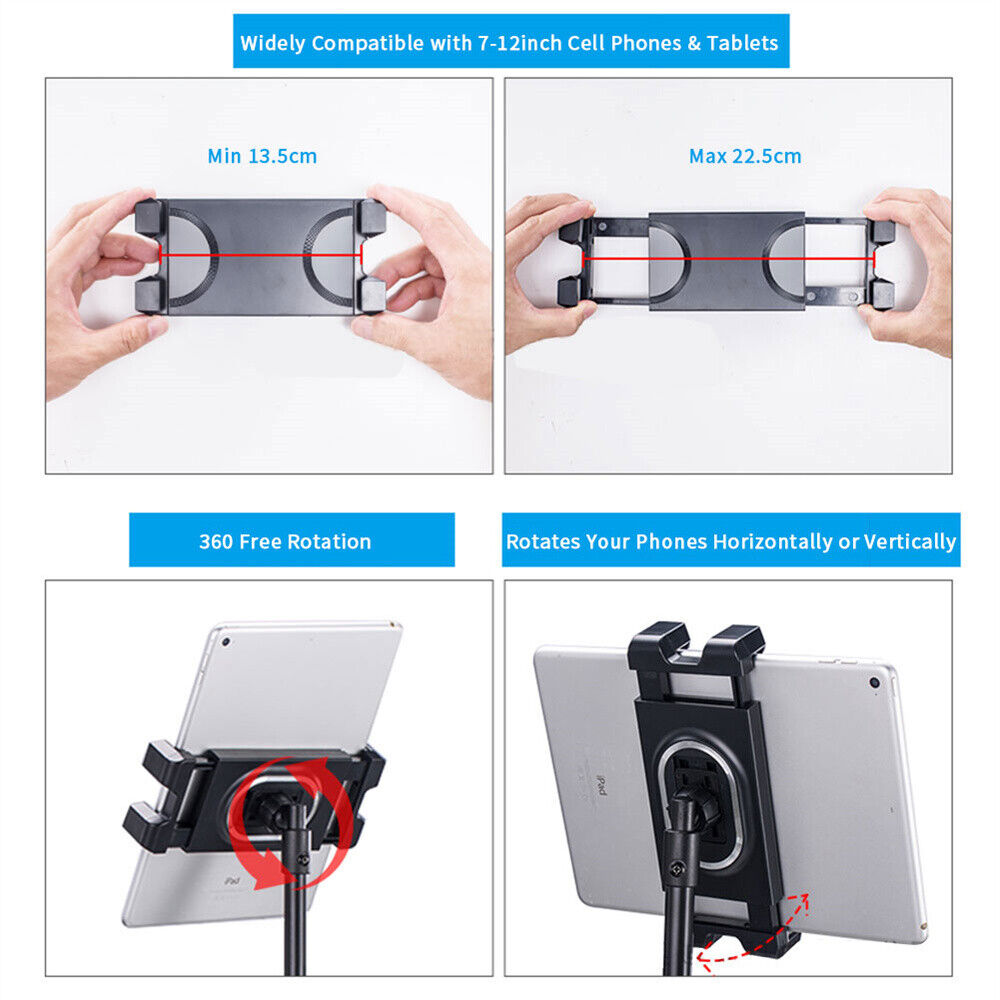 Widely Compatible with 7-12inch Cell Phones & Tablets

Min 13.5cm

Max 22.5cm

360 Free Rotation

Rotates Your Phones Horizontally or Vertically

iPad

iPad