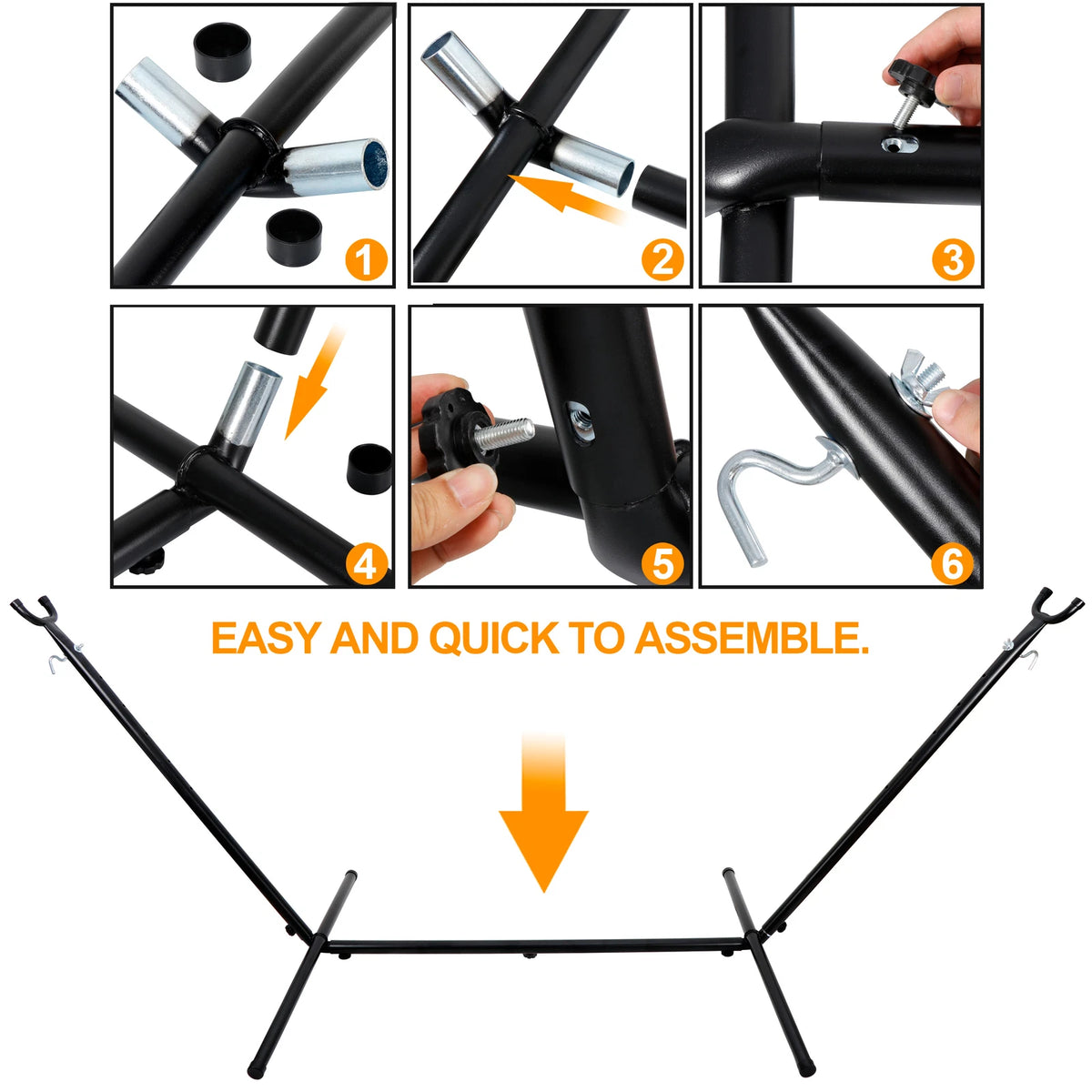 1

2

3

4

5

6

EASY AND QUICK TO ASSEMBLE.