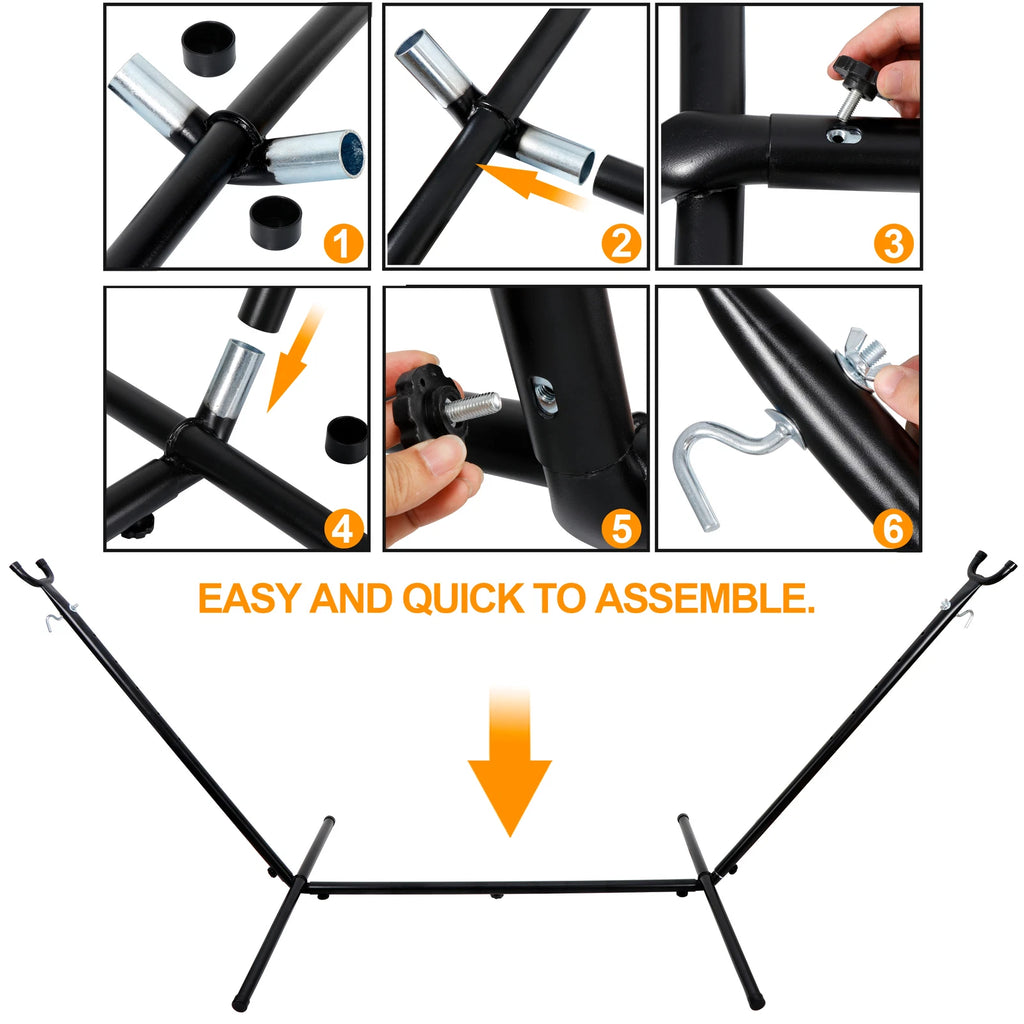 1
2
3
4
5
6

EASY AND QUICK TO ASSEMBLE.